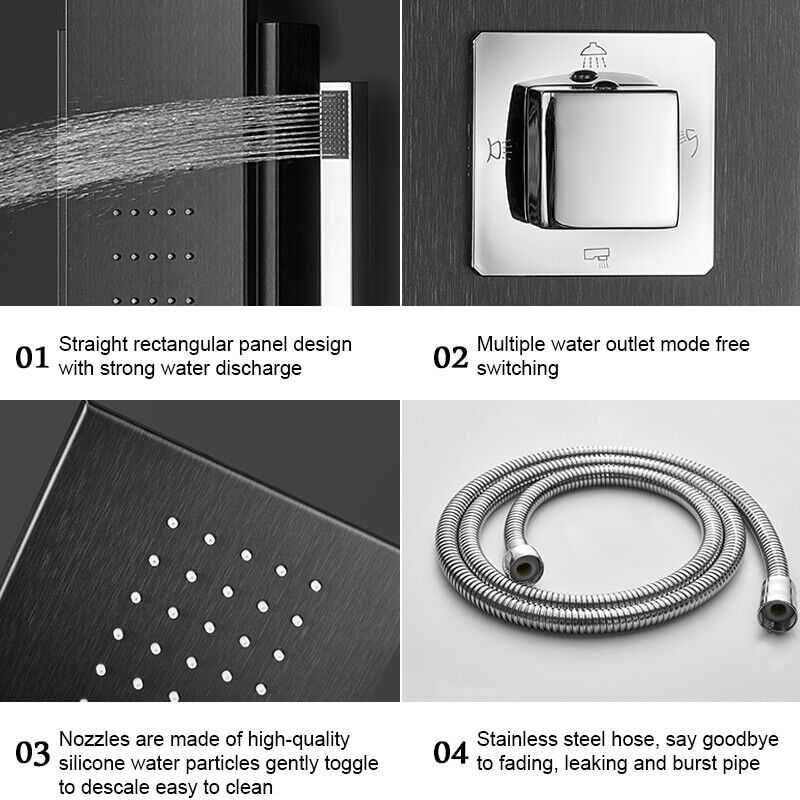 01 Straight rectangular panel design with strong water discharge

02 Multiple water outlet mode free switching

03 Nozzles are made of high-quality silicone water particles gently toggle to descale easy to clean

04 Stainless steel hose, say goodbye to fading, leaking and burst pipe